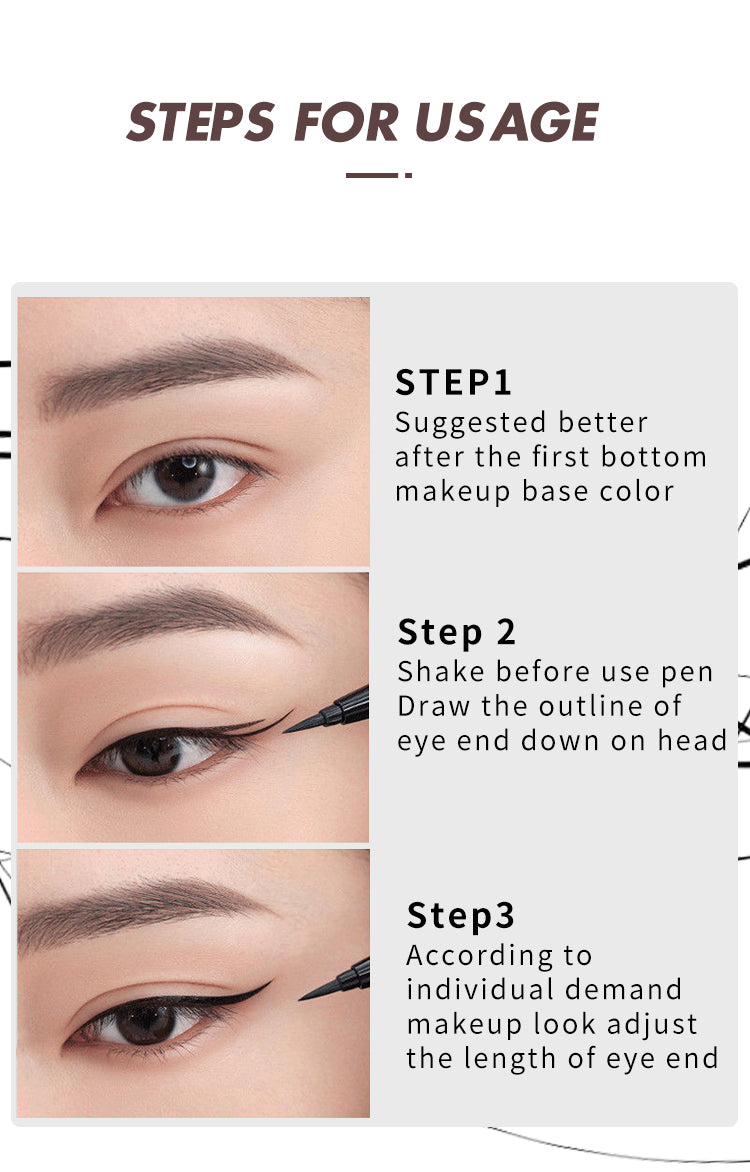 STEPS FOR USAGE

STEP1
Suggested better after the first bottom makeup base color

Step 2
Shake before use pen Draw the outline of eye end down on head

Step3
According to individual demand makeup look adjust the length of eye end