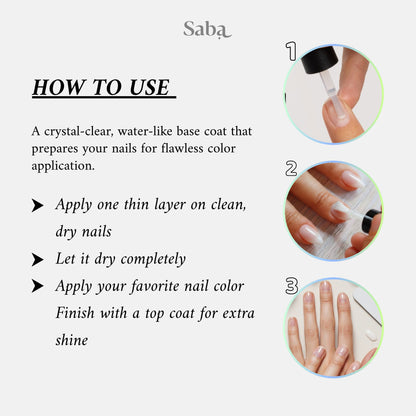 Saba

HOW TO USE

A crystal-clear, water-like base coat that prepares your nails for flawless color application.

➤ Apply one thin layer on clean, dry nails

➤ Let it dry completely

➤ Apply your favorite nail color Finish with a top coat for extra shine

1

2

3